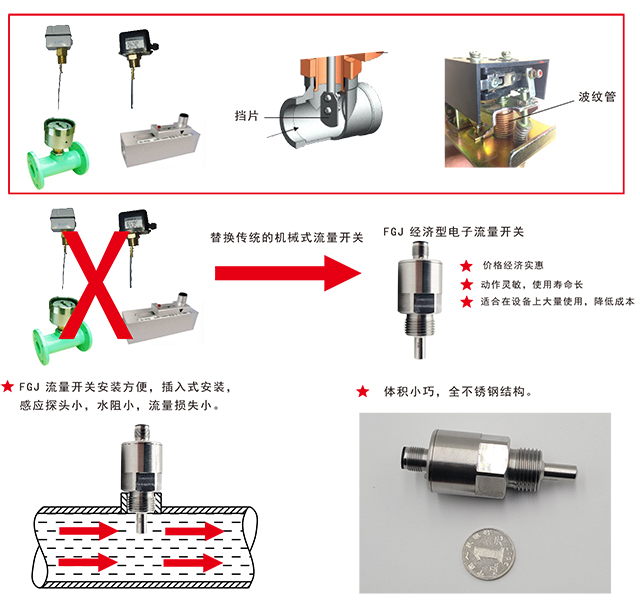 挡片

波纹管

替换传统的机械式流量开关

FGJ 经济型电子流量开关

★ 价格经济实惠
★ 动作灵敏，使用寿命长
★ 适合在设备上大量使用，降低成本

★ FGJ 流量开关安装方便，插入式安装，感应探头小，水阻小，流量损失小。

★ 体积小巧，全不锈钢结构。