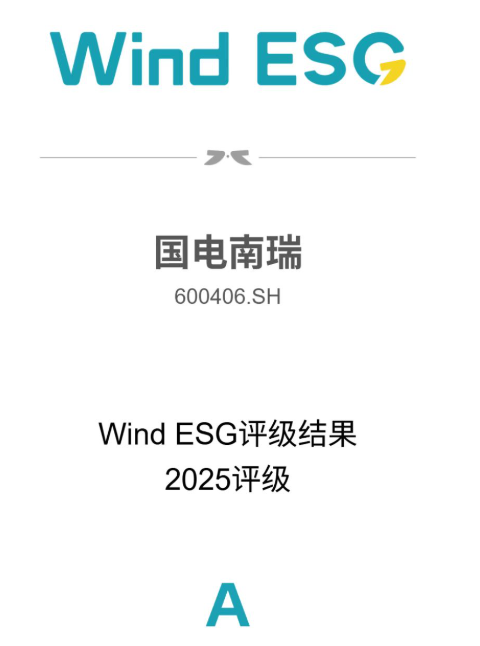 Wind ESG

国电南瑞
600406.SH

Wind ESG评级结果
2025评级

A